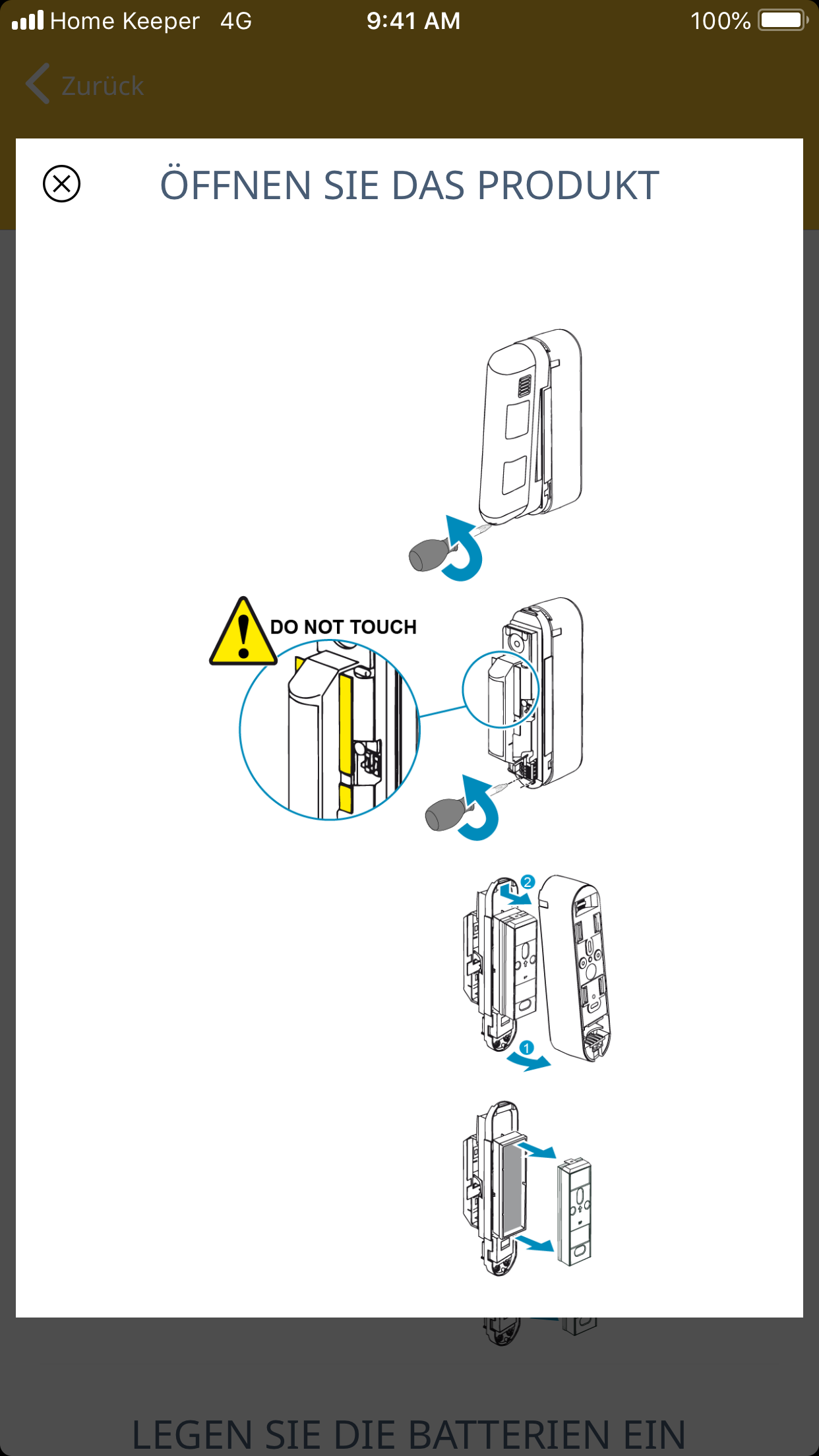 Home Keeper 4G 9:41 AM 100%

Zurück

ÖFFNEN SIE DAS PRODUKT

DO NOT TOUCH

2

1

LEGEN SIE DIE BATTERIEN EIN